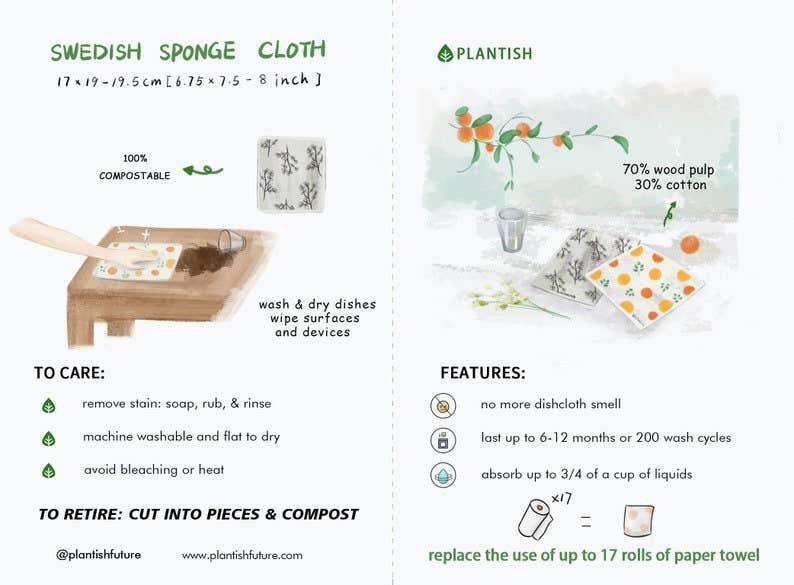 SWEDISH SPONGE CLOTH

17 x 19 - 19.5 cm [ 6.75 x 7.5 - 8 inch ]

100% COMPOSTABLE

wash & dry dishes wipe surfaces and devices

TO CARE:

remove stain: soap, rub, & rinse

machine washable and flat to dry

avoid bleaching or heat

TO RETIRE: CUT INTO PIECES & COMPOST

@plantishfuture

www.plantishfuture.com

PLANTISH

70% wood pulp
30% cotton

FEATURES:

no more dishcloth smell

last up to 6-12 months or 200 wash cycles

absorb up to 3/4 of a cup of liquids

x17

=

replace the use of up to 17 rolls of paper towel